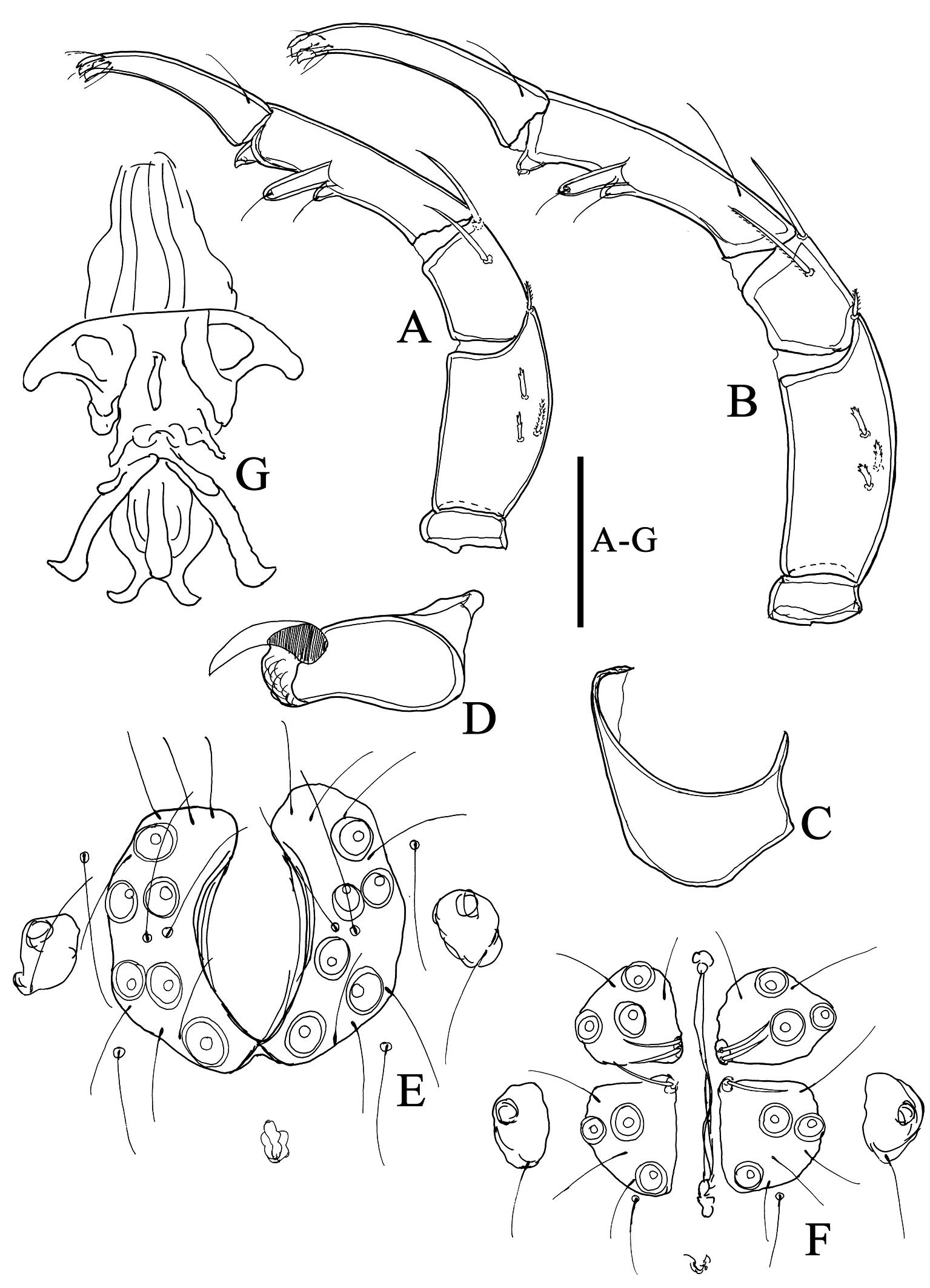 A
B
G
A-G
D
C
E
F