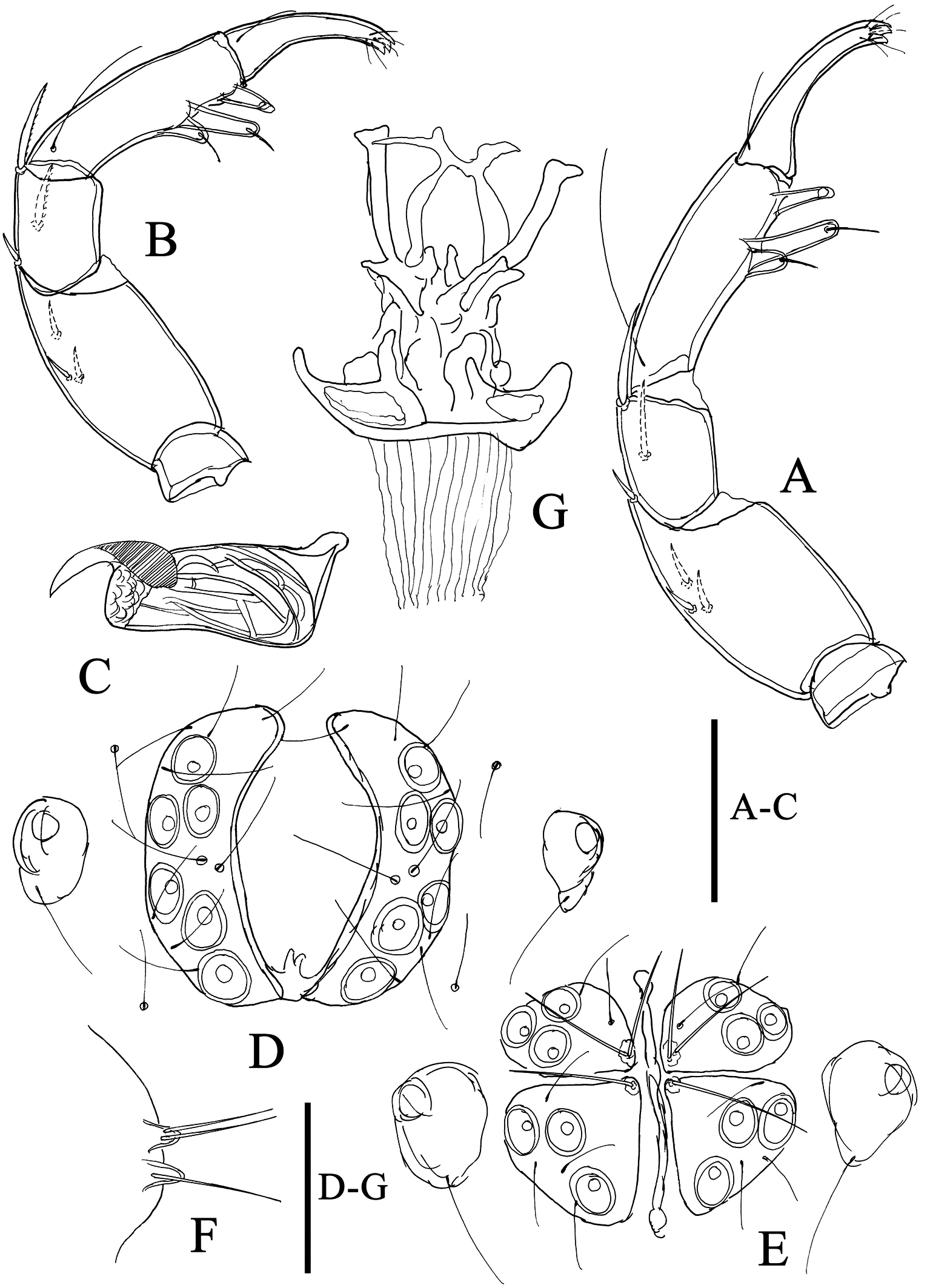 B

G

A

C

A-C

D

D-G

F

E