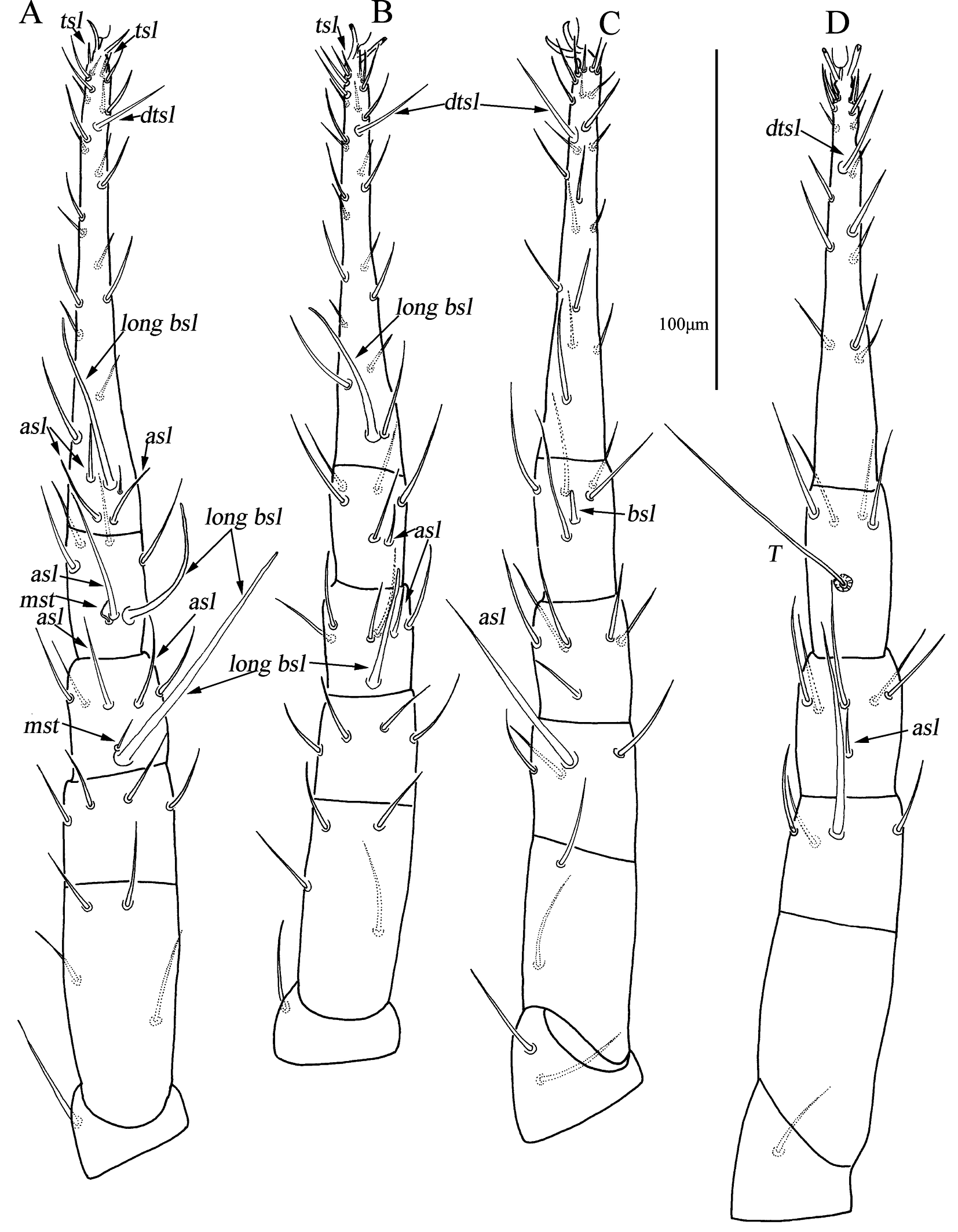 A
tsl
tsl
dtsl
long bsl
asl
asl
long bsl
asl
mst
asl
asl
long bsl
mst

B
tsl
dtsl
long bsl
asl
asl
long bsl

C
bsl
asl

D
dtsl
100μm
T
asl