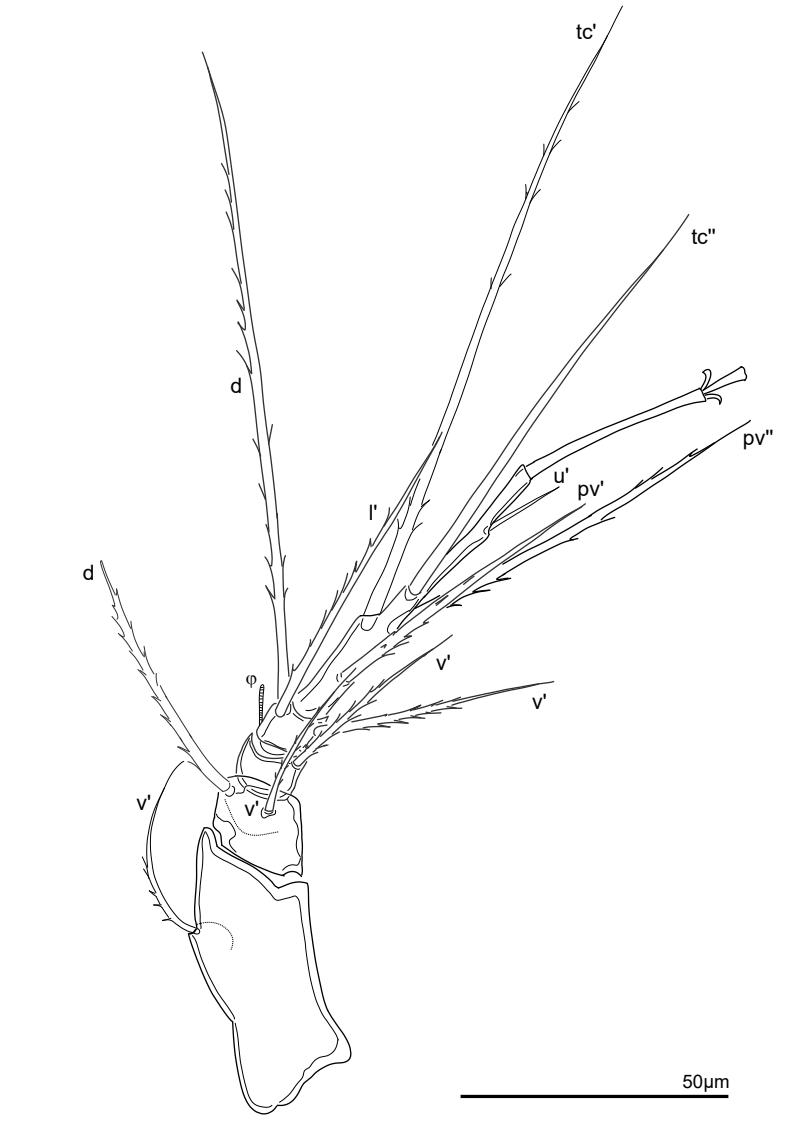 tc'
tc''
d
pv''
u'
pv'
l'
d
φ
v'
v'
v'
v'
50µm