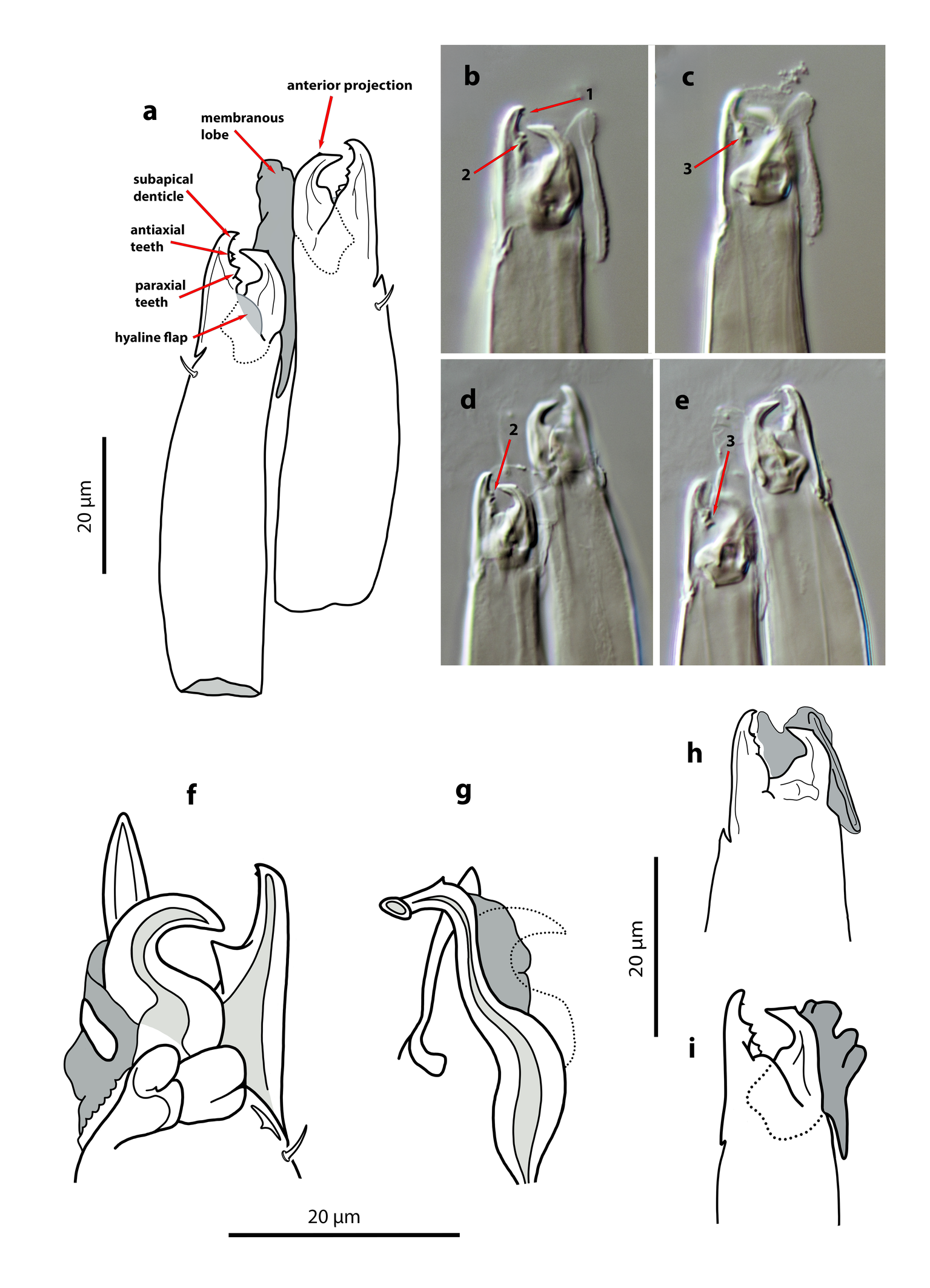 a

anterior projection

membranous lobe

subapical denticle

antiaxial teeth

paraxial teeth

hyaline flap

20 µm

b

1

2

c

3

d

2

e

3

f

g

h

20 µm

i

20 µm