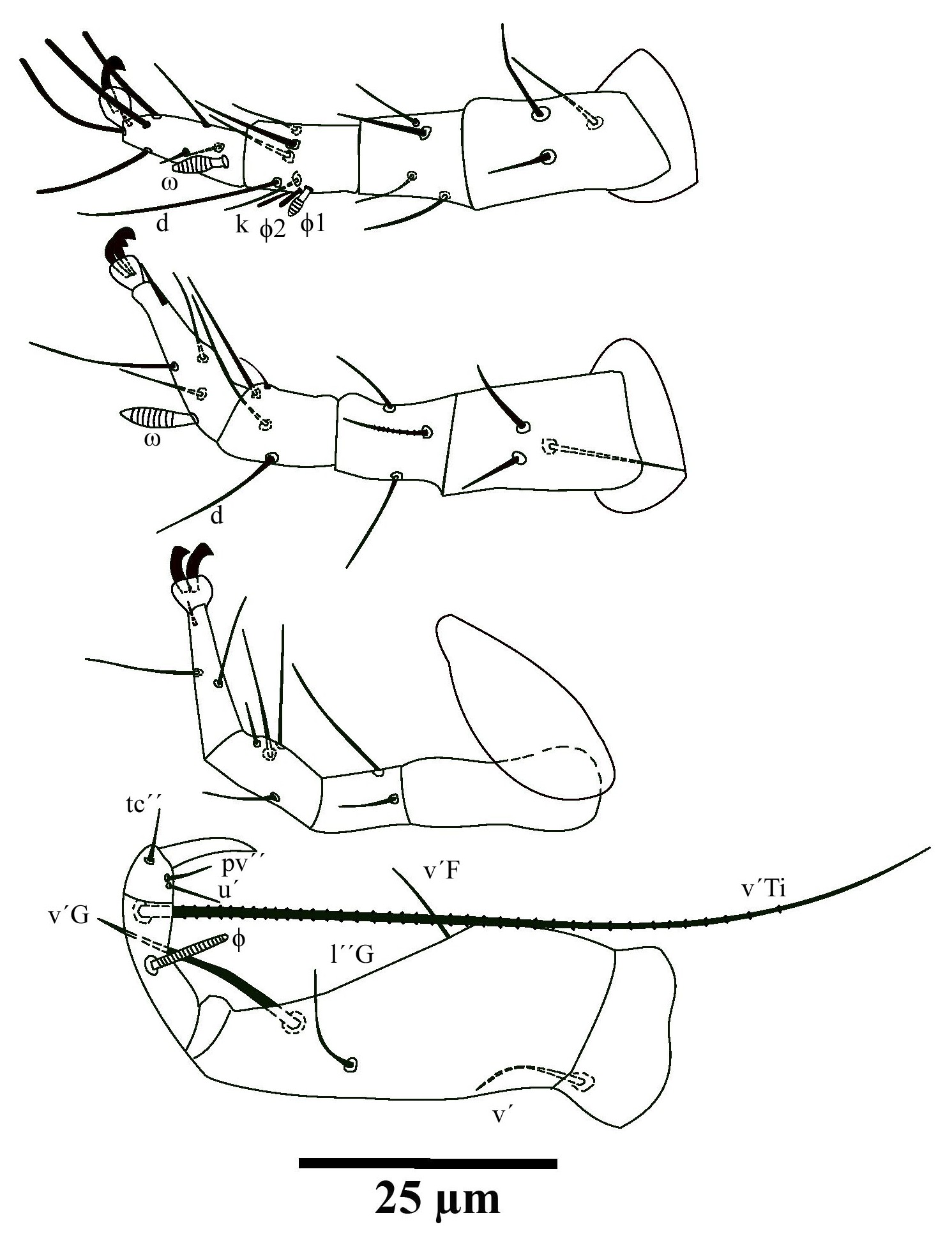 ω
d
k
ϕ2
ϕ1
ω
d
tc´´
pv´´
u´
v´F
v´Ti
v´G
ϕ
l´´G
v´
25 µm