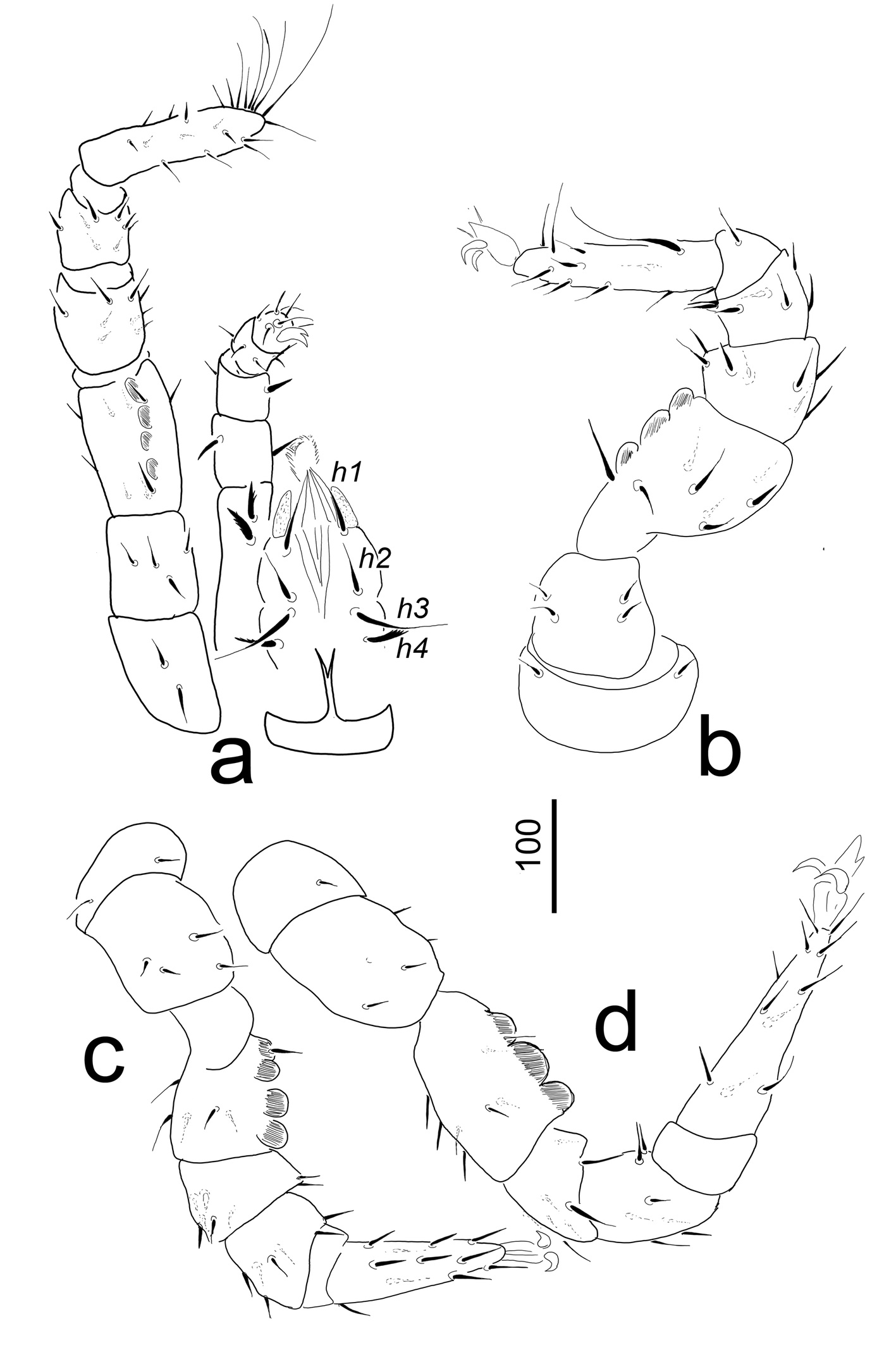 h1
h2
h3
h4
a
b
100
c
d