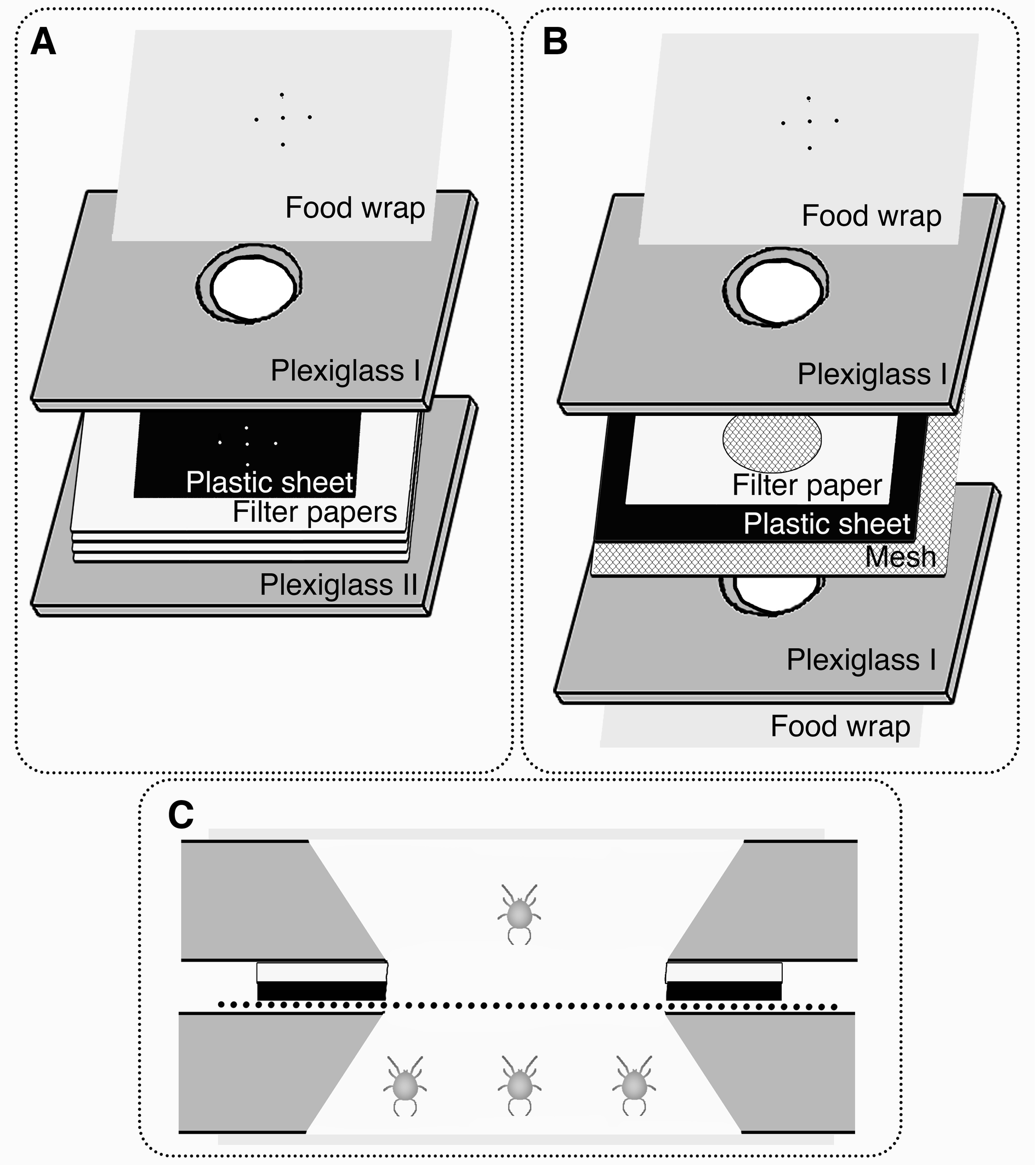 A

Food wrap

Plexiglass I

Plastic sheet

Filter papers

Plexiglass II

B

Food wrap

Plexiglass I

Filter paper

Plastic sheet

Mesh

Plexiglass I

Food wrap

C