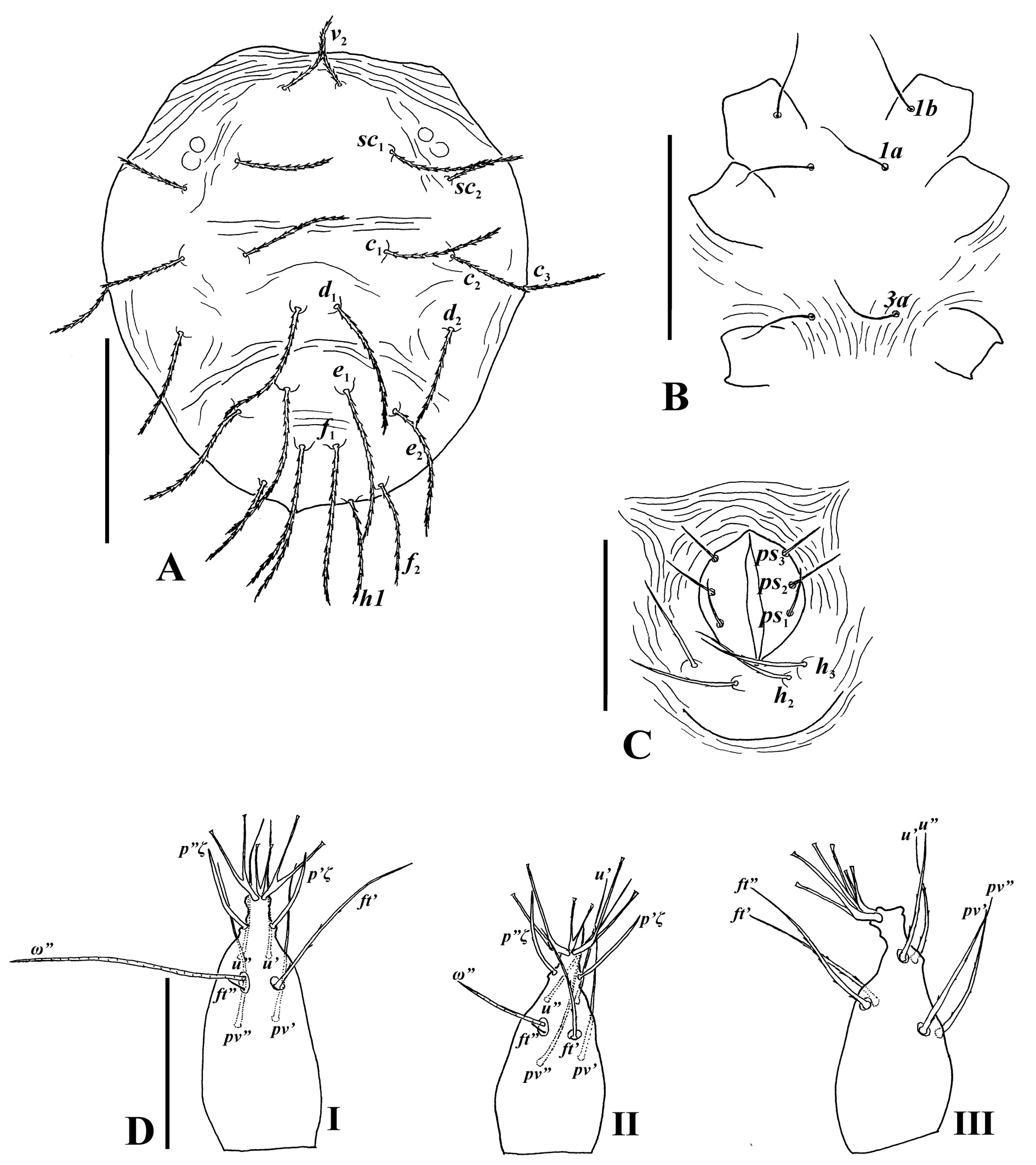 $v_2$

$sc_1$

$sc_2$

$c_1$

$c_2$

$c_3$

$d_1$

$d_2$

$e_1$

$e_2$

$f_1$

$f_2$

h1

A

1b

1a

3a

B

$ps_3$

$ps_2$

$ps_1$

$h_3$

$h_2$

C

p"ζ

p'ζ

ft'

ω"

u"

u'

ft"

pv"

pv'

D

I

u'

p'ζ

p"ζ

ω"

u"

ft"

ft'

pv"

pv'

II

u',u"

ft"

ft'

pv"

pv'

III