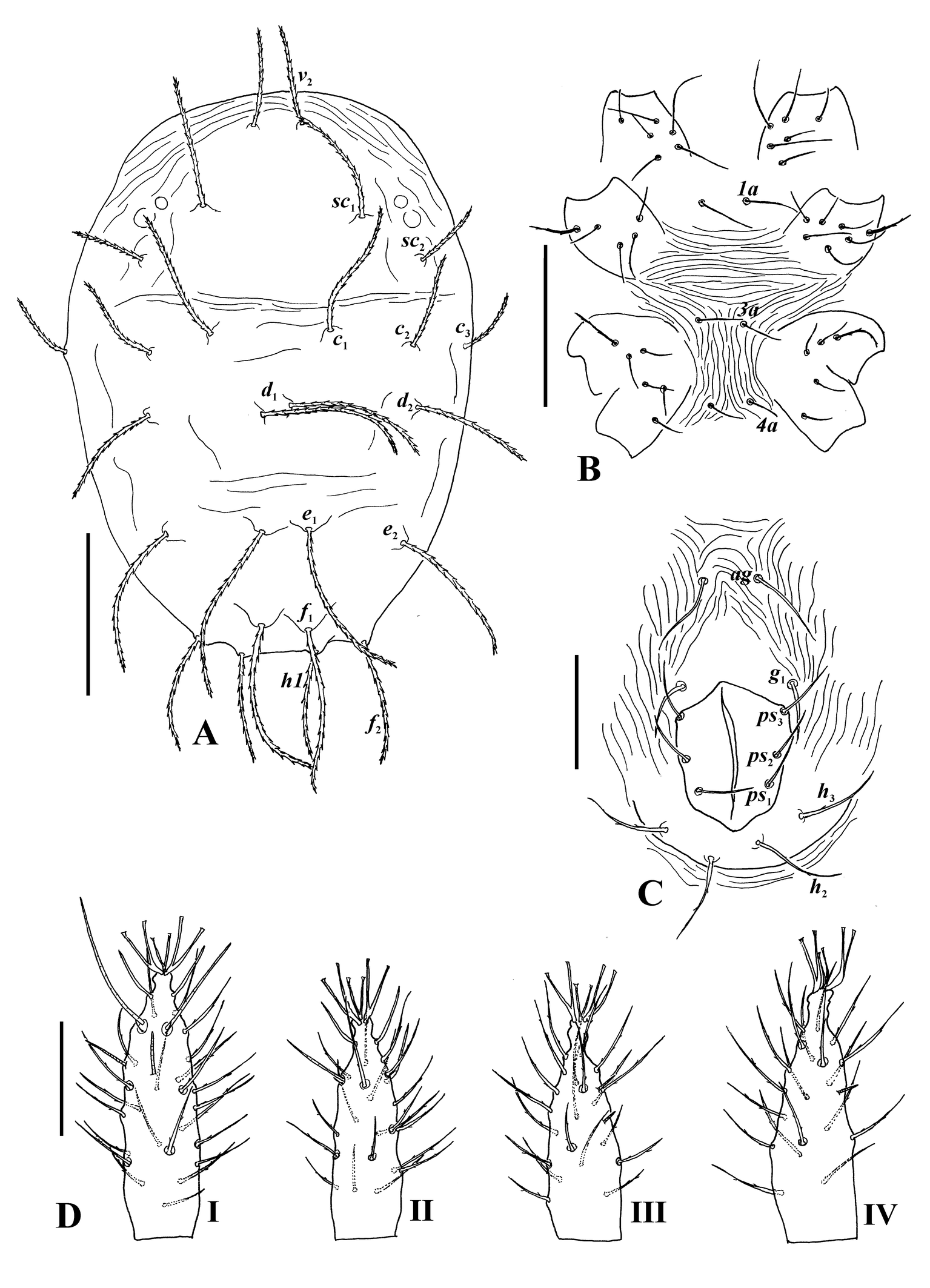 $v_2$
$sc_1$
$sc_2$
$c_1$
$c_2$
$c_3$
$d_1$
$d_2$
$e_1$
$e_2$
$f_1$
$h1$
$f_2$
A
1a
3a
4a
B
ag
$g_1$
$ps_3$
$ps_2$
$ps_1$
$h_3$
$h_2$
C
D
I
II
III
IV