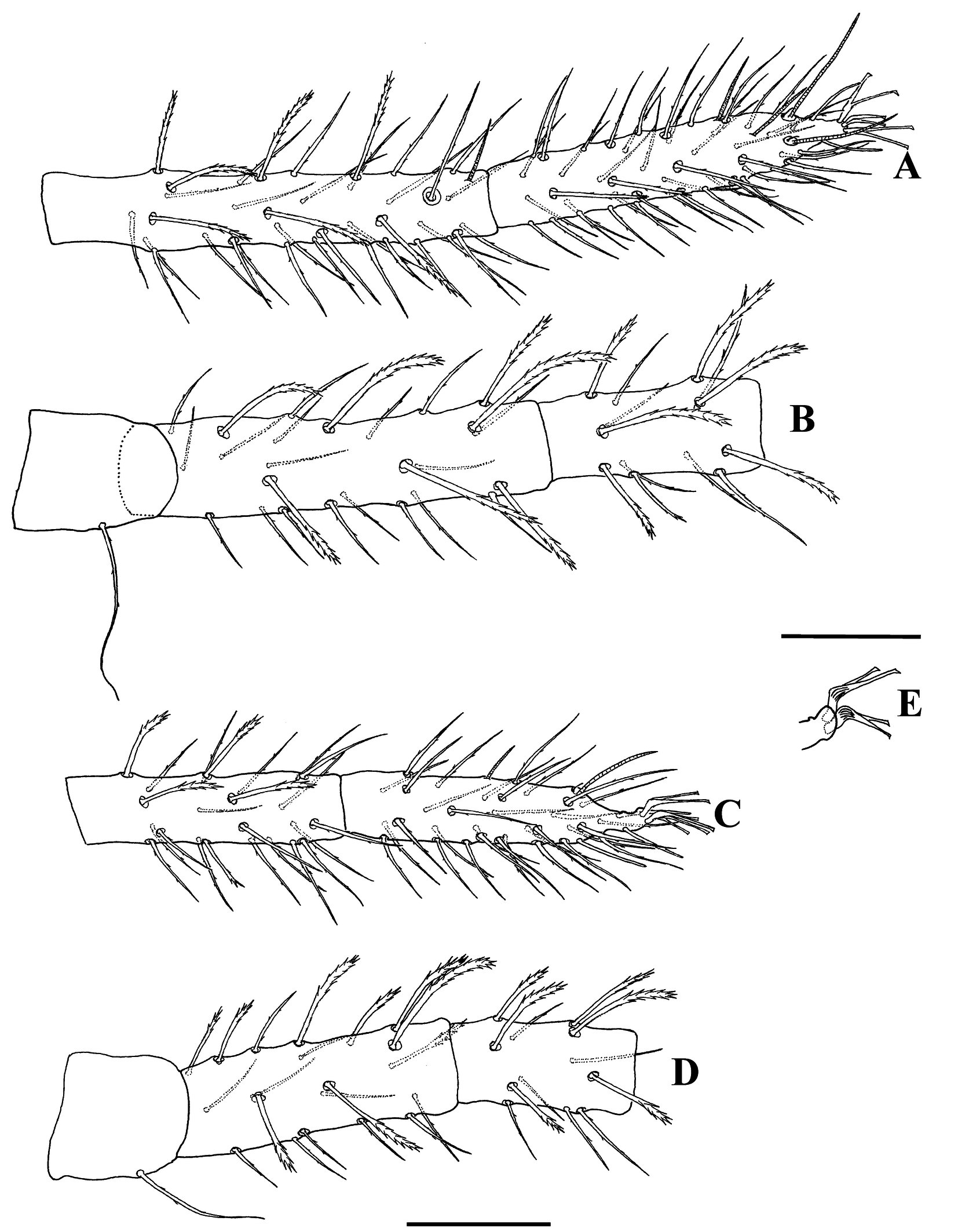 A

B

E

C

D