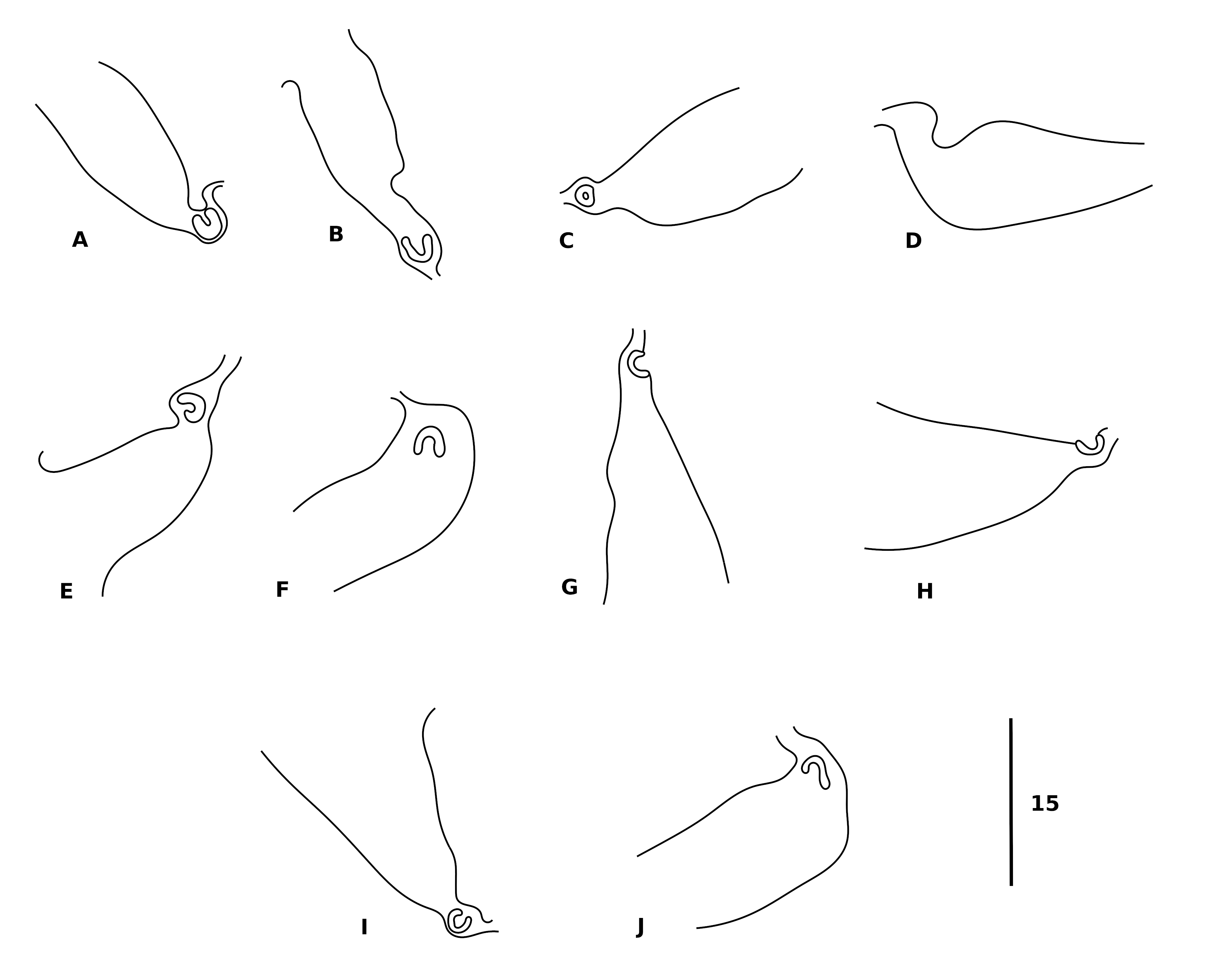 A B C D

E F G H

I J 15