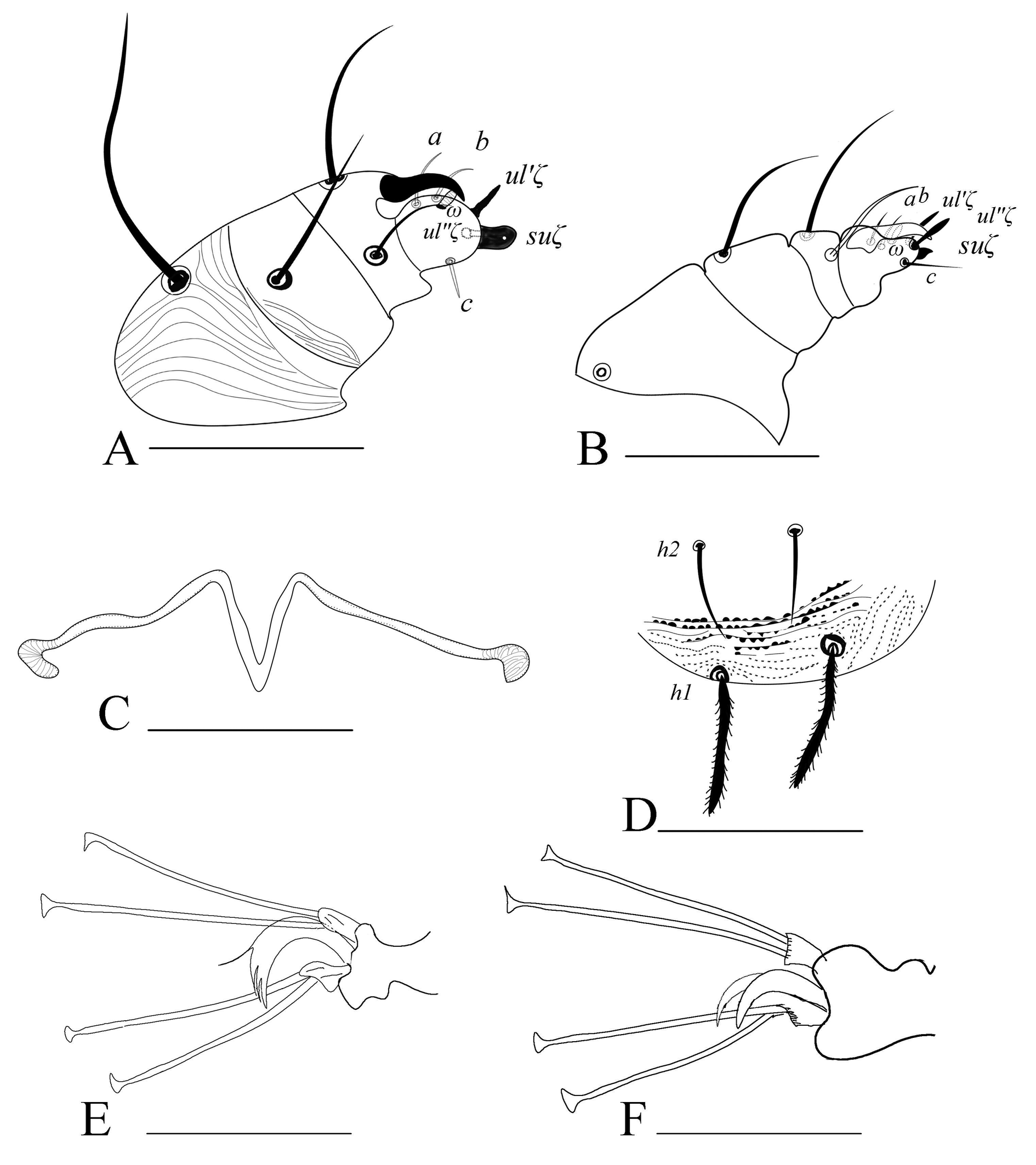 a b ul'ζ ω ul''ζ suζ c

A

a b ul'ζ ul''ζ ω suζ c

B

C

h2 h1

D

E

F