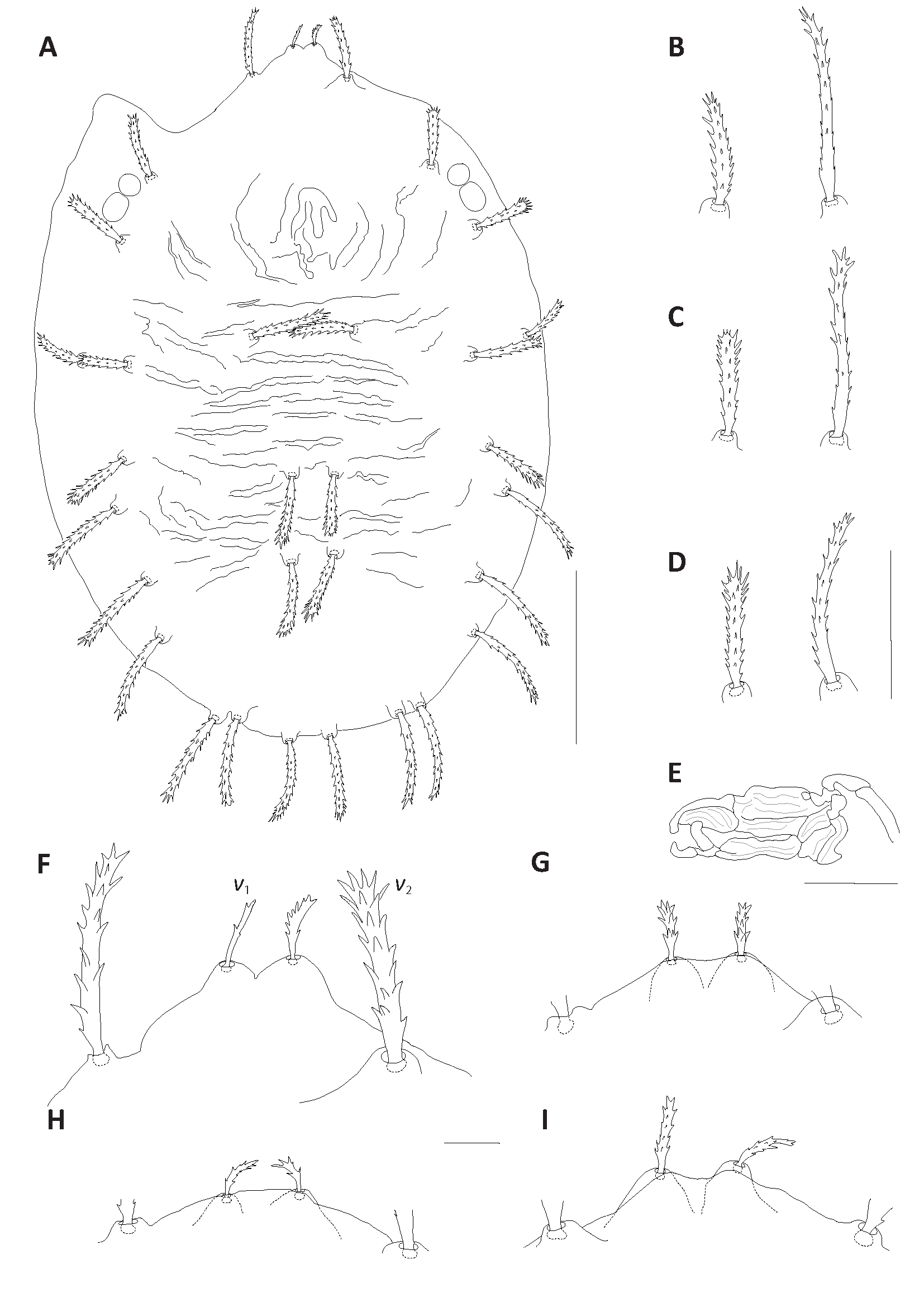 A

B

C

D

E

F

$v_1$

$v_2$

G

H

I