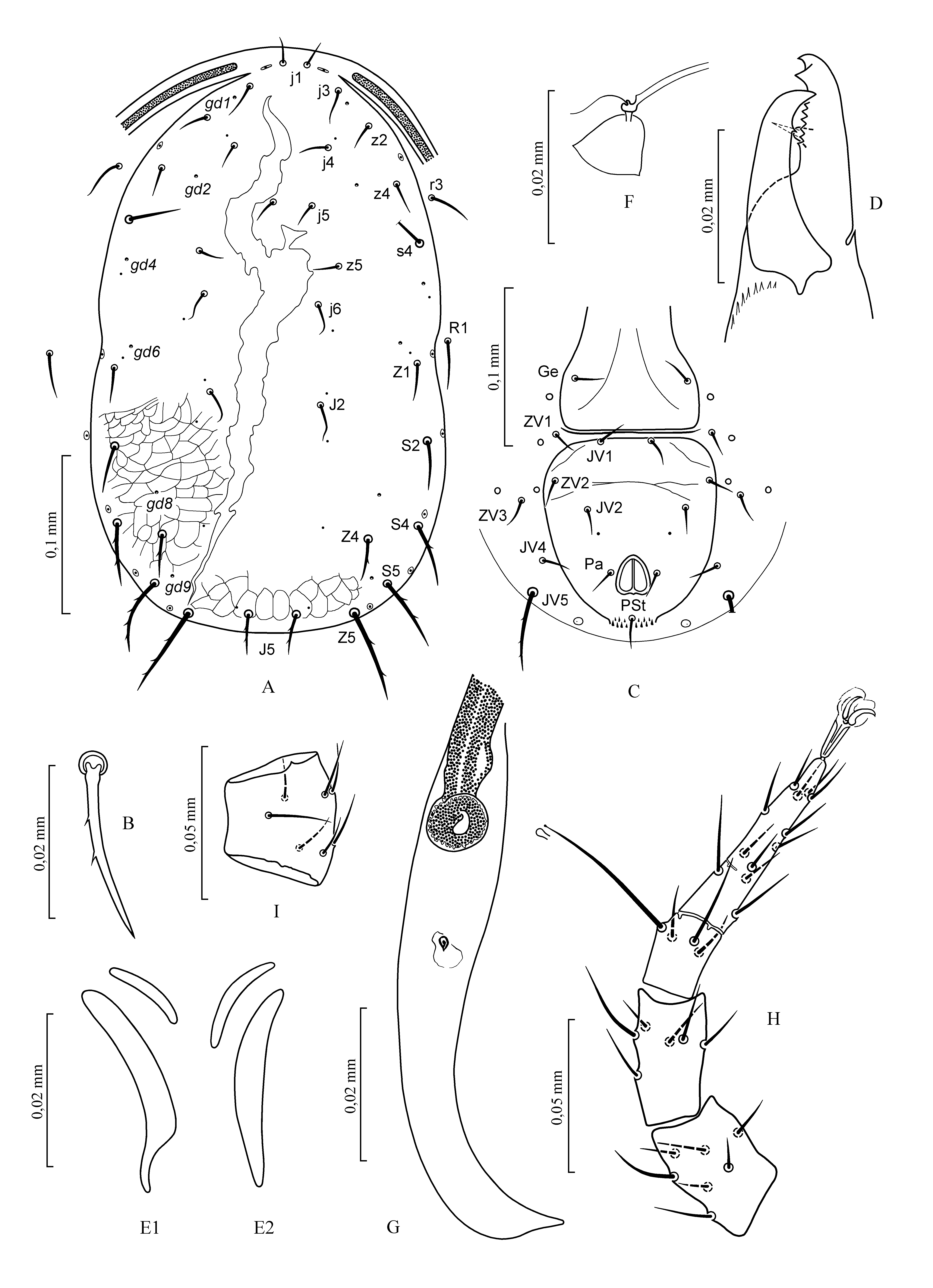 j1
j3
gd1
z2
j4
gd2
z4
r3
j5
s4
gd4
z5
j6
R1
gd6
Z1
J2
S2
gd8
S4
Z4
S5
gd9
J5
Z5
0,1 mm
A

0,02 mm
F

0,02 mm
D

0,1 mm
Ge
ZV1
JV1
ZV2
ZV3
JV2
JV4
Pa
JV5
PSt
C

0,02 mm
B

0,05 mm
I

0,02 mm
E1
E2

0,02 mm
G

H
0,05 mm